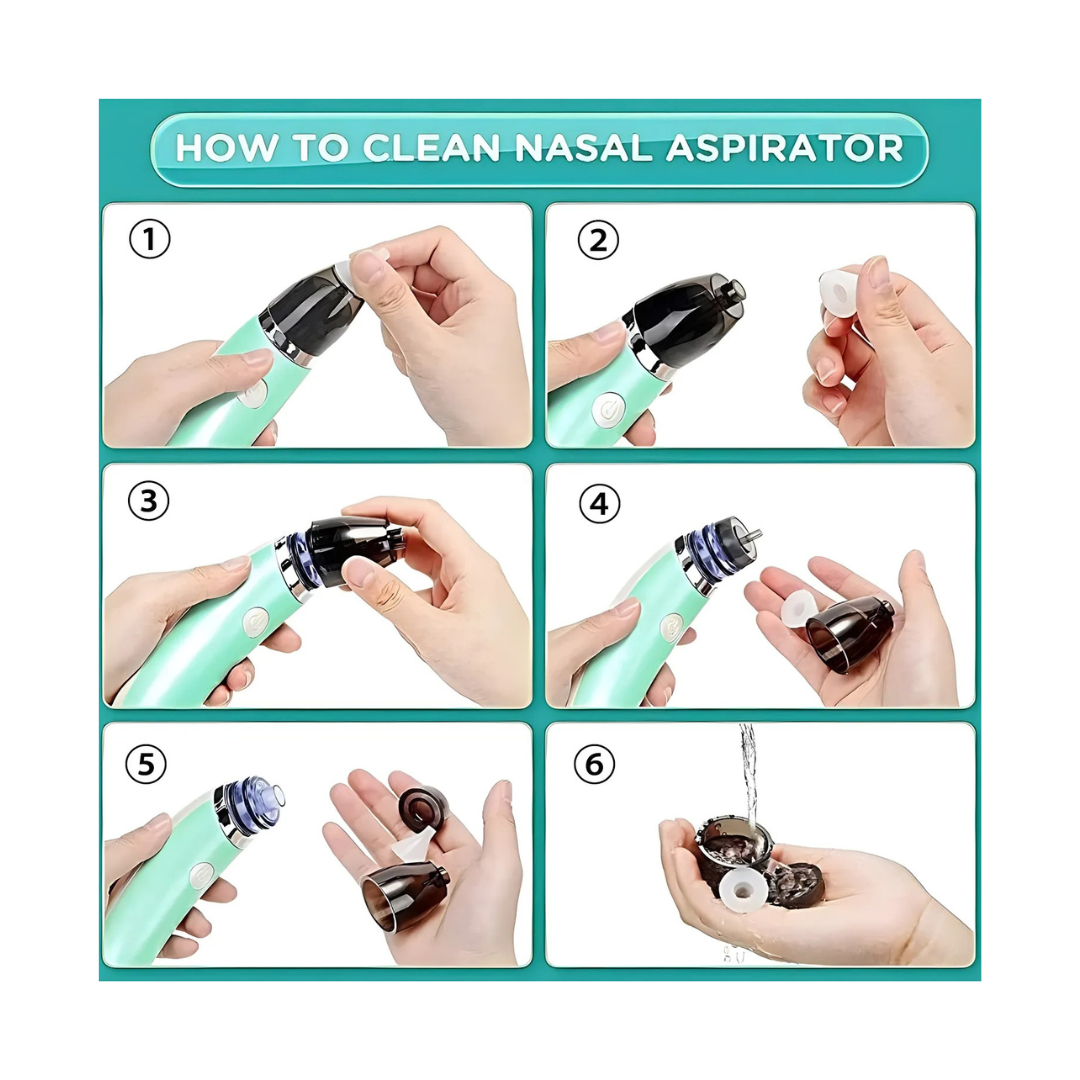 HOW TO CLEAN NASAL ASPIRATOR

①

②

③

④

⑤

⑥